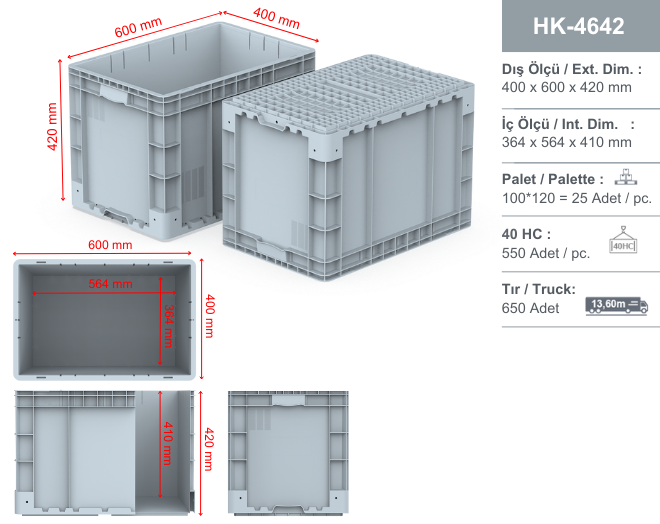 600 mm
400 mm
420 mm

600 mm
564 mm
364 mm
400 mm

410 mm
420 mm

HK-4642

Dış Ölçü / Ext. Dim. :
400 x 600 x 420 mm

İç Ölçü / Int. Dim. :
364 x 564 x 410 mm

Palet / Palette :
100*120 = 25 Adet / pc.

40 HC :
550 Adet / pc.
40HC

Tır / Truck:
650 Adet
13,60m